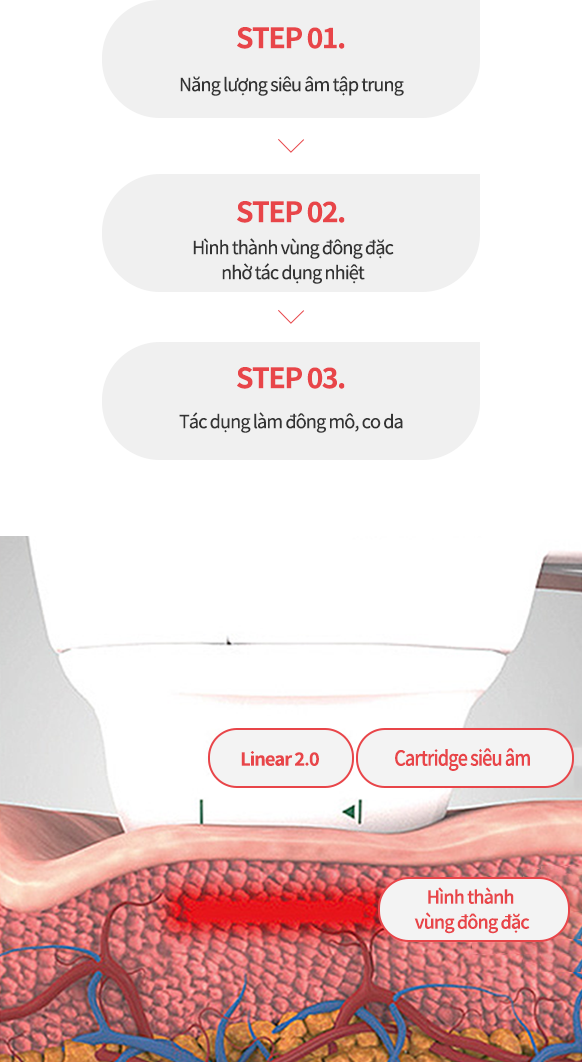 STEP 01.

Năng lượng siêu âm tập trung

STEP 02.

Hình thành vùng đông đặc nhờ tác dụng nhiệt

STEP 03.

Tác dụng làm đông mô, co da

Linear 2.0

Cartridge siêu âm

Hình thành vùng đông đặc