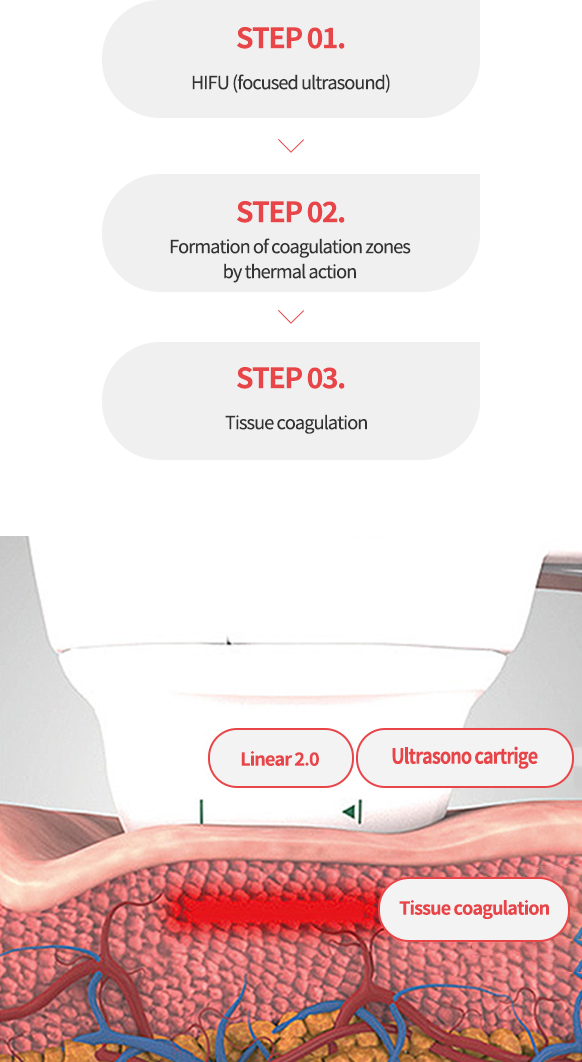 STEP 01.
HIFU (focused ultrasound)

STEP 02.
Formation of coagulation zones by thermal action

STEP 03.
Tissue coagulation

Linear 2.0

Ultrasono cartrige

Tissue coagulation